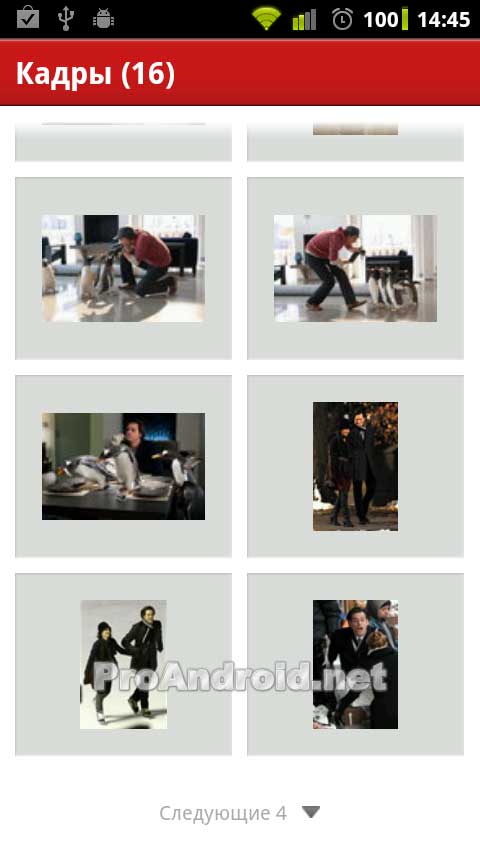 100 14:45

Кадры (16)

ProAndroid.net

Следующие 4